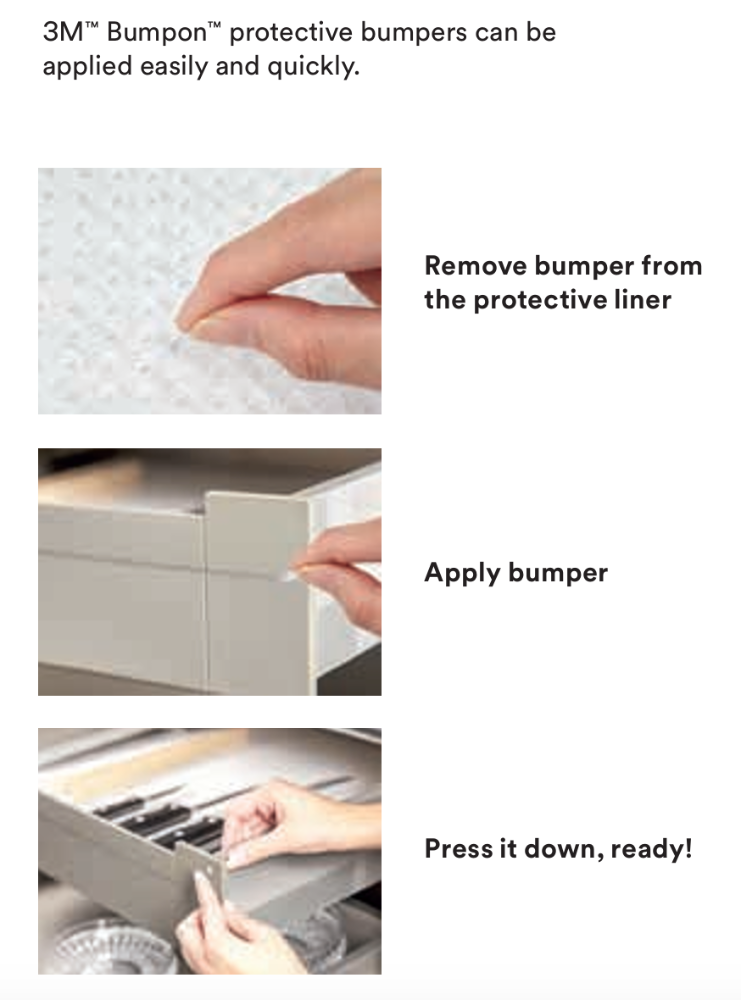 3M™ Bumpon™ protective bumpers can be applied easily and quickly.

Remove bumper from the protective liner

Apply bumper

Press it down, ready!